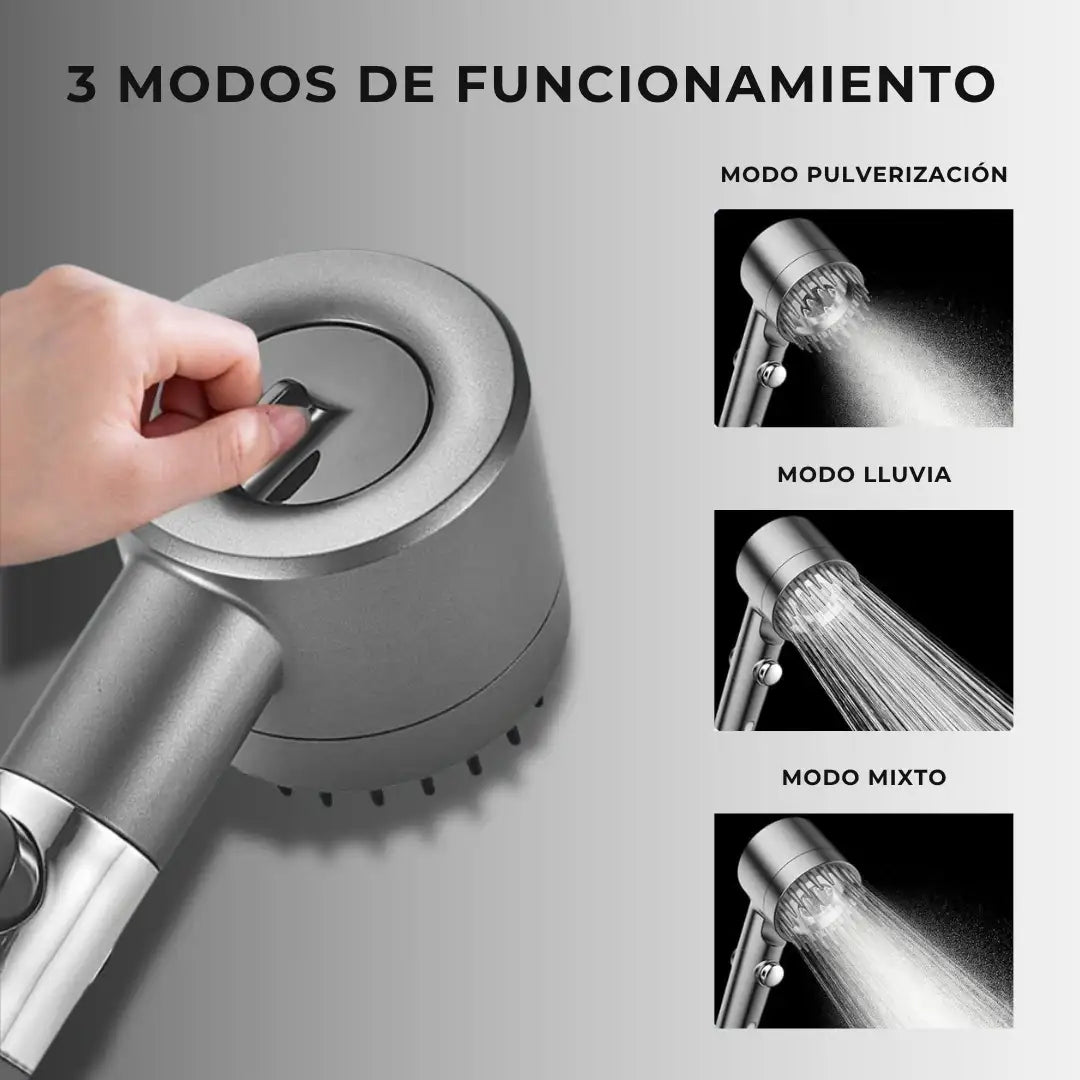 3 MODOS DE FUNCIONAMIENTO

MODO PULVERIZACIÓN

MODO LLUVIA

MODO MIXTO